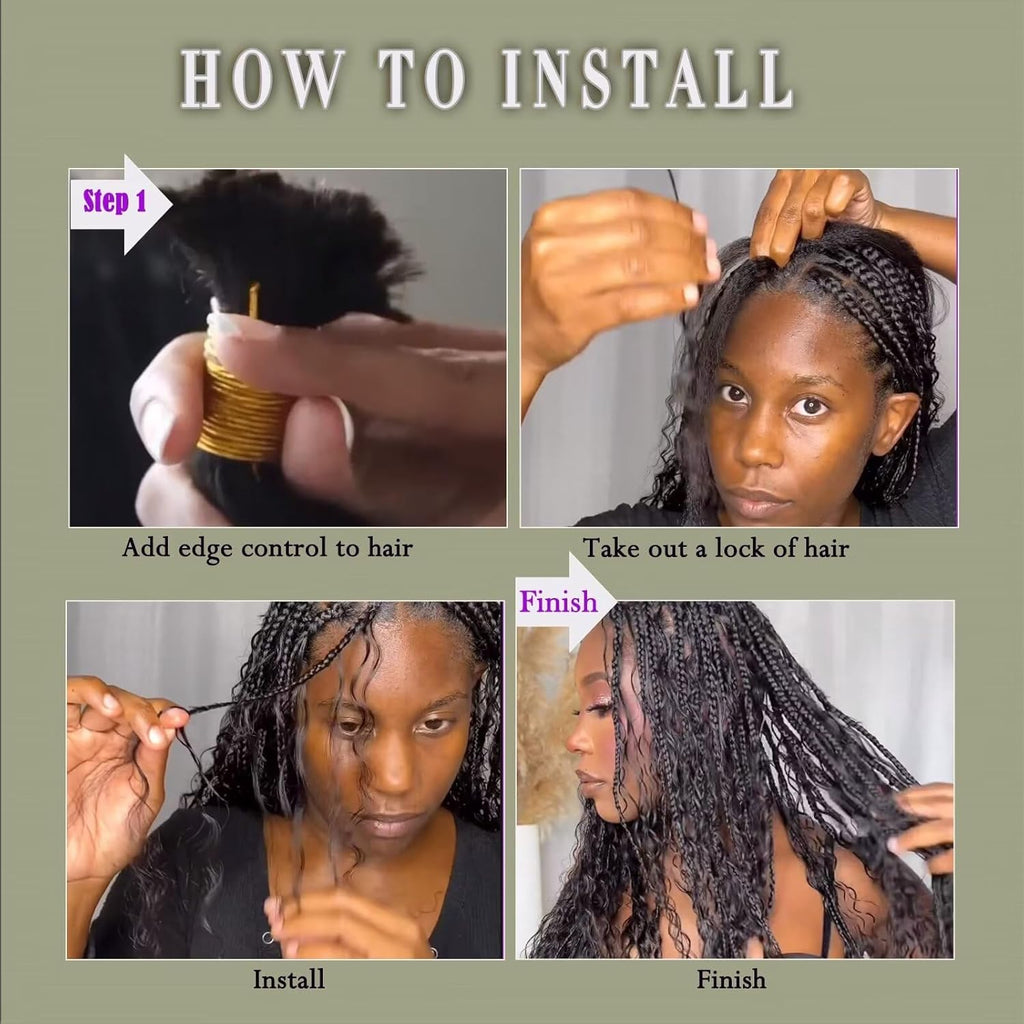 HOW TO INSTALL

Step 1

Add edge control to hair

Take out a lock of hair

Install

Finish

Finish